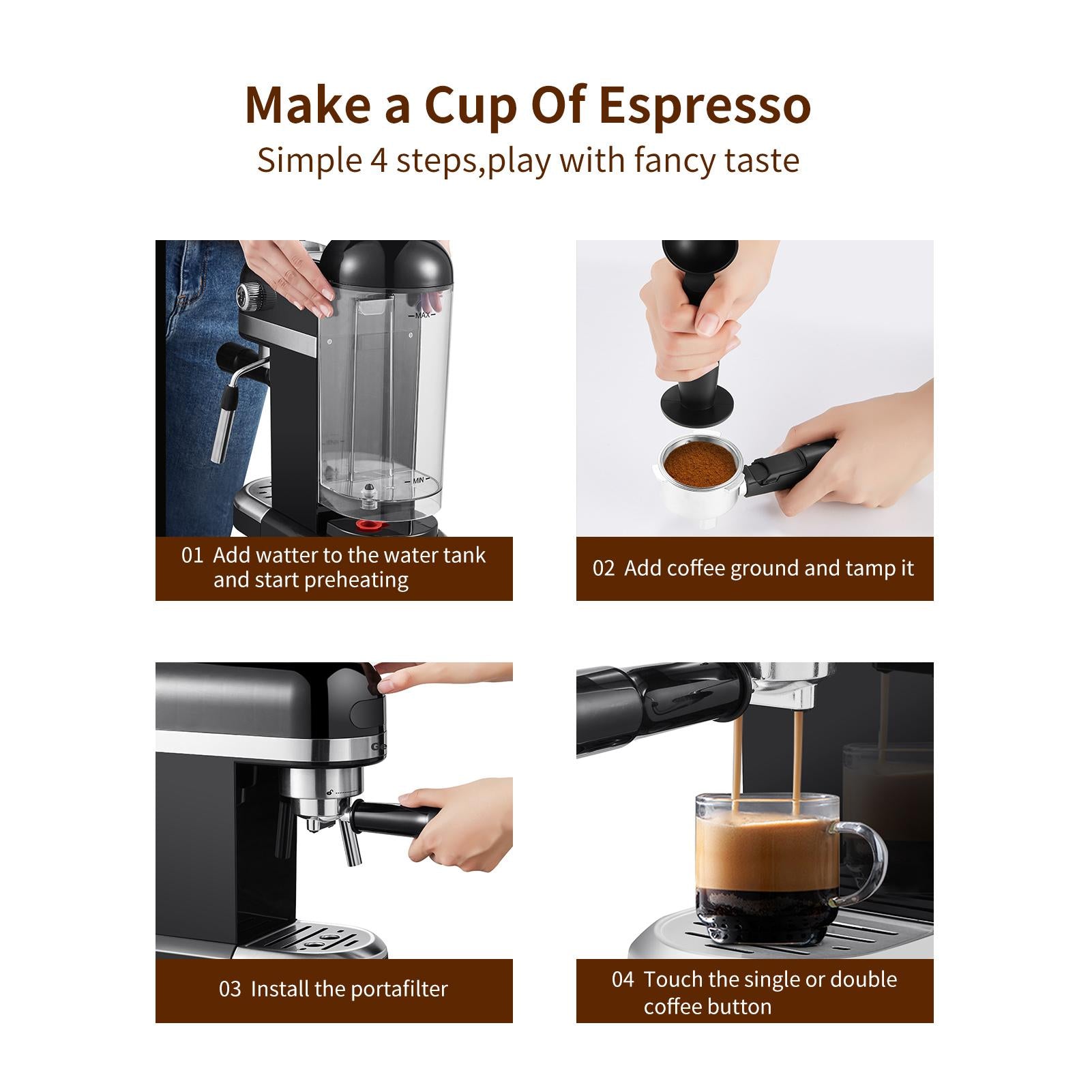 Make a Cup Of Espresso

Simple 4 steps,play with fancy taste

MAX

MIN

01 Add watter to the water tank and start preheating

02 Add coffee ground and tamp it

03 Install the portafilter

04 Touch the single or double coffee button