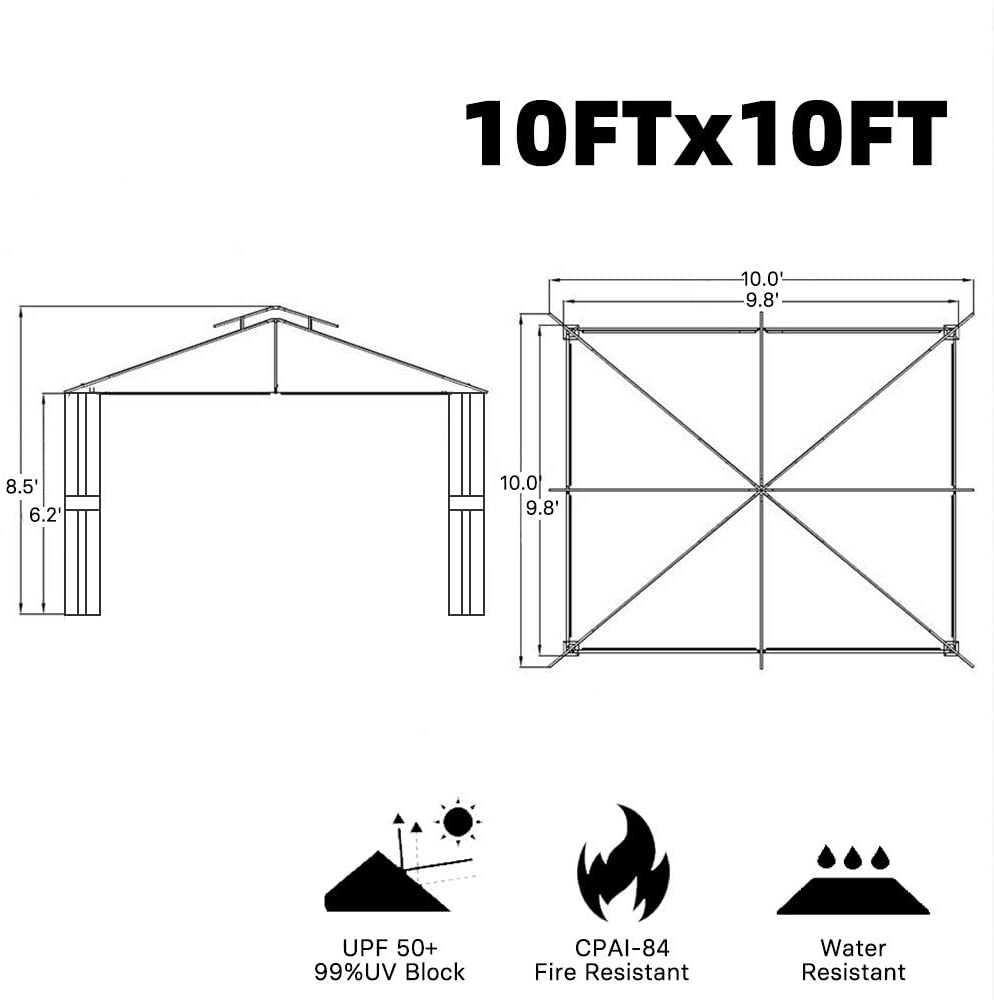 10FTx10FT

8.5'
6.2'

10.0'
9.8'
10.0'
9.8'

UPF 50+
99%UV Block

CPAI-84
Fire Resistant

Water
Resistant